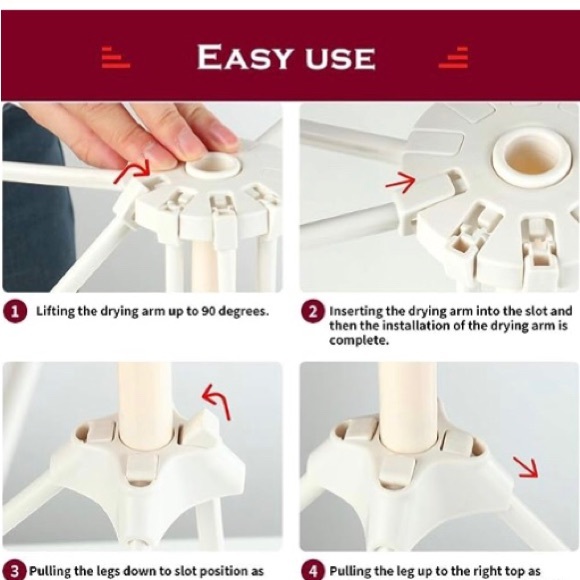 EASY USE

1 Lifting the drying arm up to 90 degrees.

2 Inserting the drying arm into the slot and then the installation of the drying arm is complete.

3 Pulling the legs down to slot position as

4 Pulling the leg up to the right top as